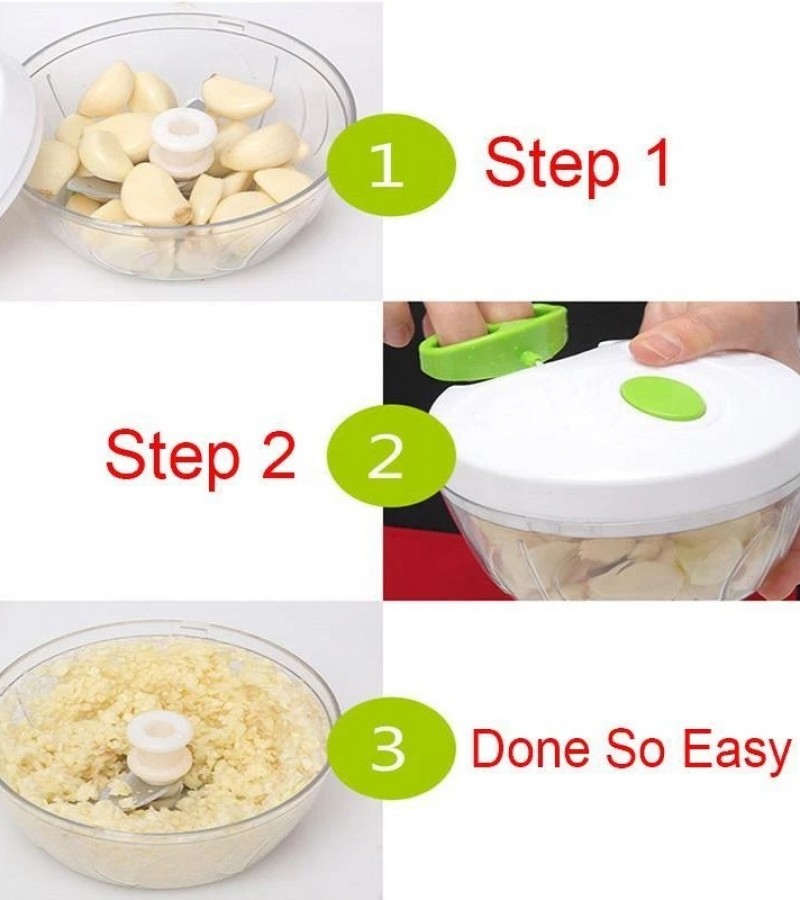 1 Step 1

Step 2 2

3 Done So Easy